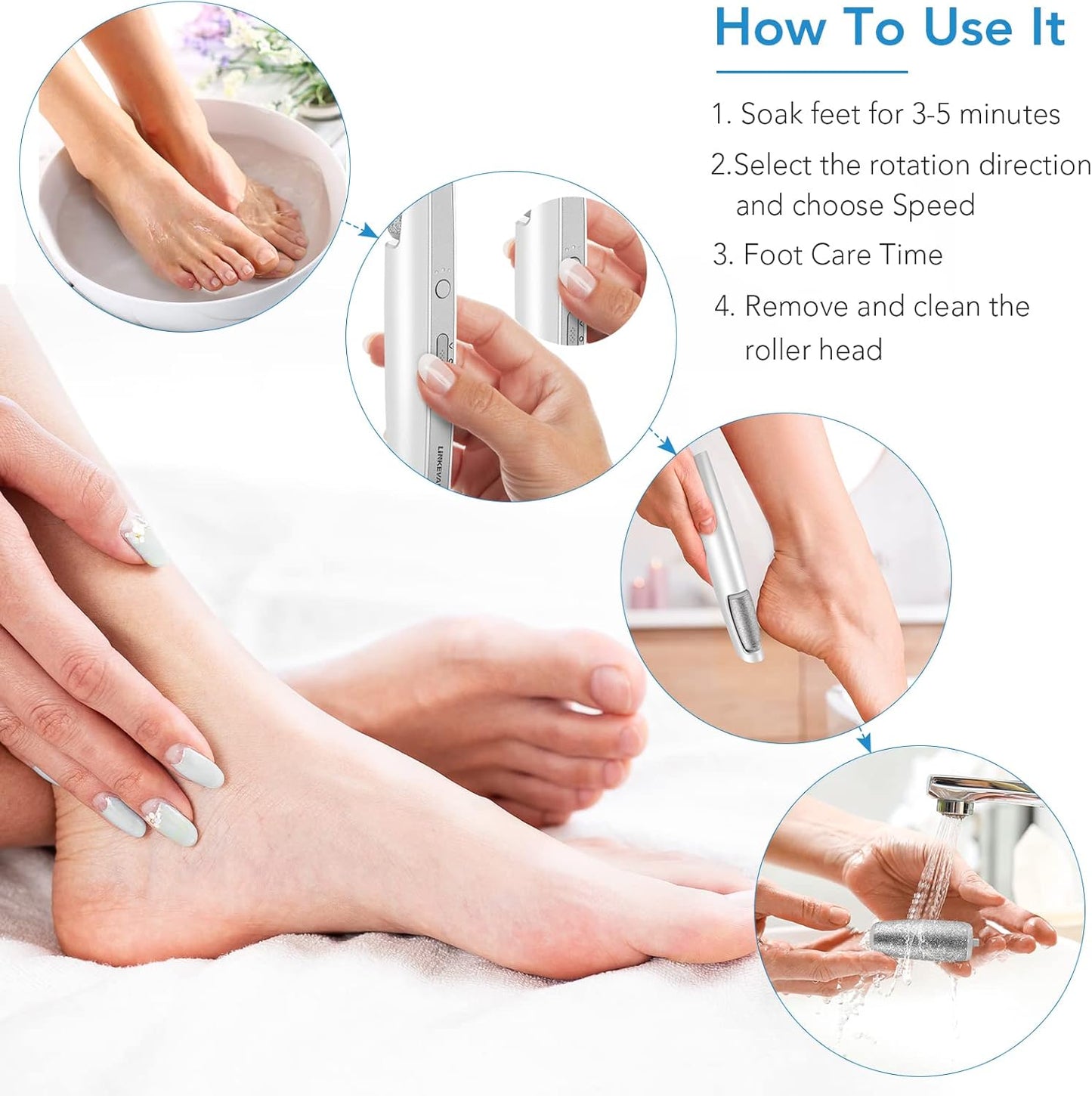 How To Use It

1. Soak feet for 3-5 minutes

2.Select the rotation direction and choose Speed

3. Foot Care Time

4. Remove and clean the roller head

LINKEVA