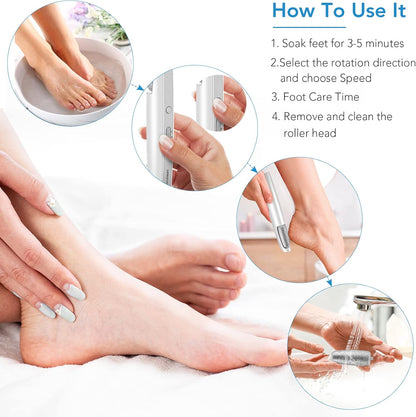 How To Use It

1. Soak feet for 3-5 minutes

2.Select the rotation direction and choose Speed

3. Foot Care Time

4. Remove and clean the roller head